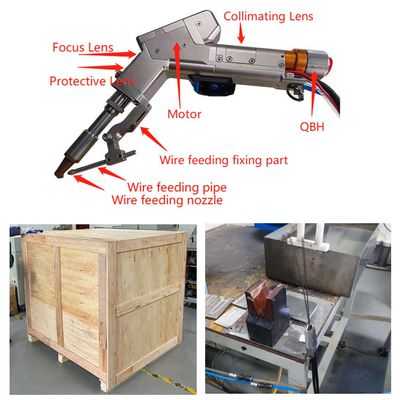 Collimating Lens

Focus Lens

Protective Lens

Motor

QBH

Wire feeding fixing part

Wire feeding pipe

Wire feeding nozzle